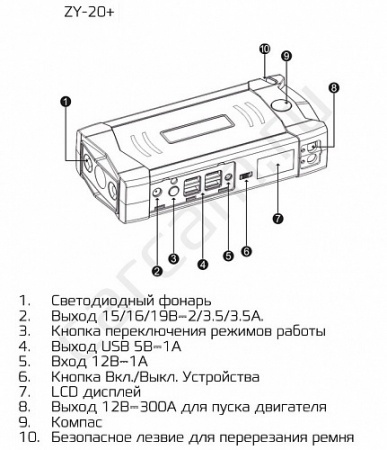 ZY-20+

10
9
8
1
7
2
3
4
5
6

1. Светодиодный фонарь
2. Выход 15/16/19В⎓2/3.5/3.5А.
3. Кнопка переключения режимов работы
4. Выход USB 5В⎓1А
5. Вход 12В⎓1А
6. Кнопка Вкл./Выкл. Устройства
7. LCD дисплей
8. Выход 12В⎓300А для пуска двигателя
9. Компас
10. Безопасное лезвие для перерезания ремня