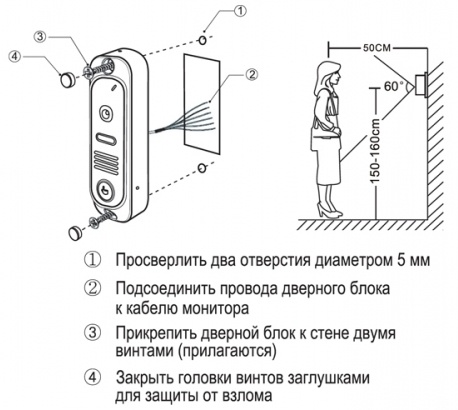 ①

③

④

②

50CM

60°

150-160cm

① Просверлить два отверстия диаметром 5 мм

② Подсоединить провода дверного блока к кабелю монитора

③ Прикрепить дверной блок к стене двумя винтами (прилагаются)

④ Закрыть головки винтов заглушками для защиты от взлома